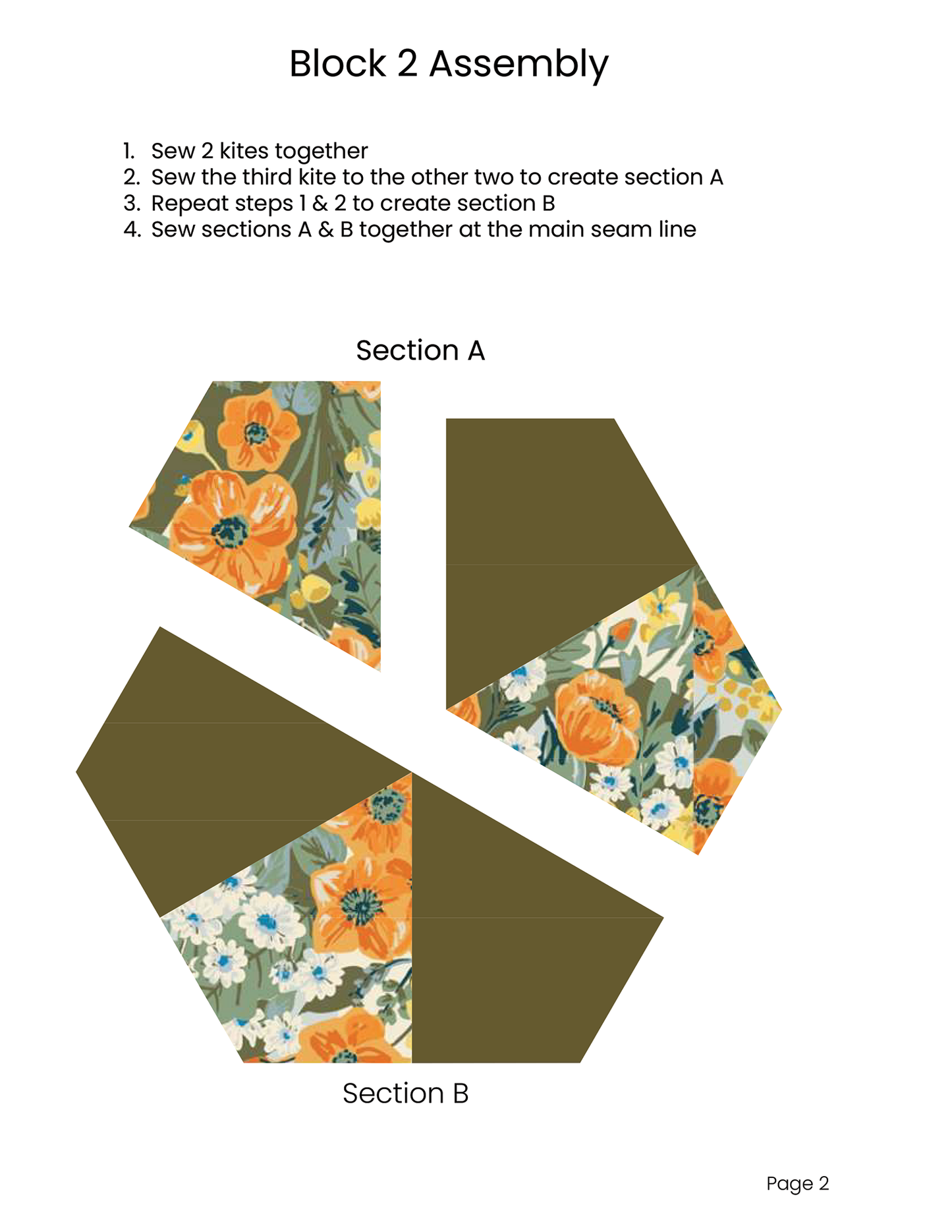 Block 2 Assembly

1. Sew 2 kites together
2. Sew the third kite to the other two to create section A
3. Repeat steps 1 & 2 to create section B
4. Sew sections A & B together at the main seam line

Section A

Section B

Page 2