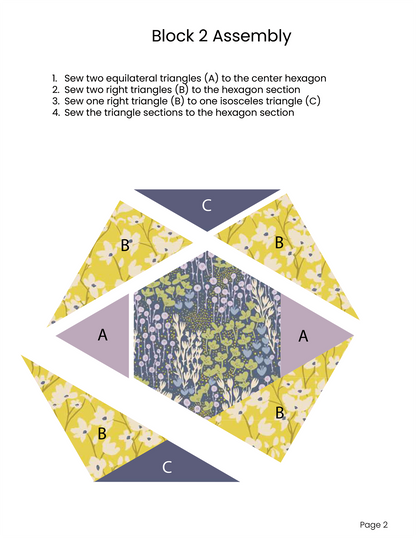 Block 2 Assembly

1. Sew two equilateral triangles (A) to the center hexagon
2. Sew two right triangles (B) to the hexagon section
3. Sew one right triangle (B) to one isosceles triangle (C)
4. Sew the triangle sections to the hexagon section

C

B

B

A

A

B

B

C

Page 2