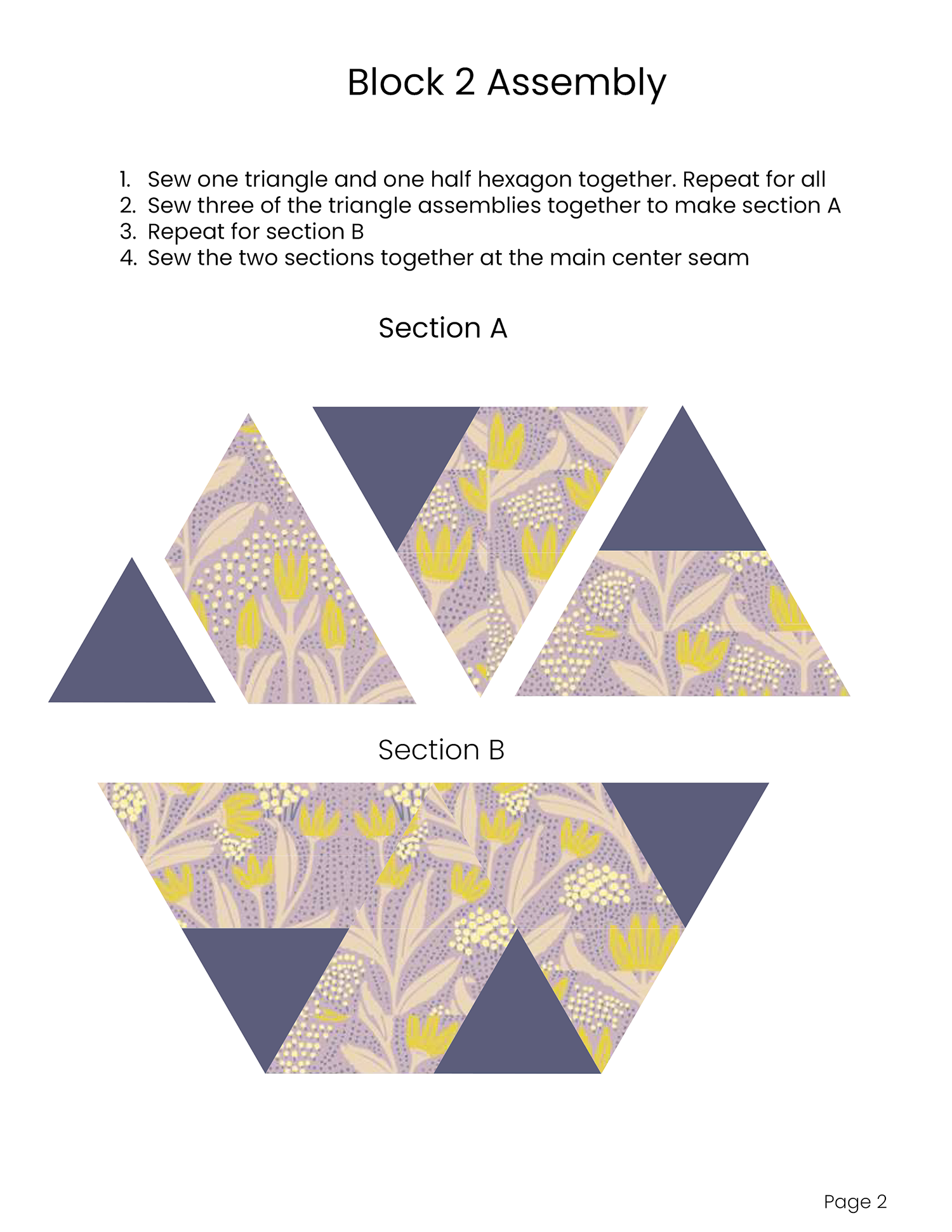 Block 2 Assembly

1. Sew one triangle and one half hexagon together. Repeat for all
2. Sew three of the triangle assemblies together to make section A
3. Repeat for section B
4. Sew the two sections together at the main center seam

Section A

Section B

Page 2